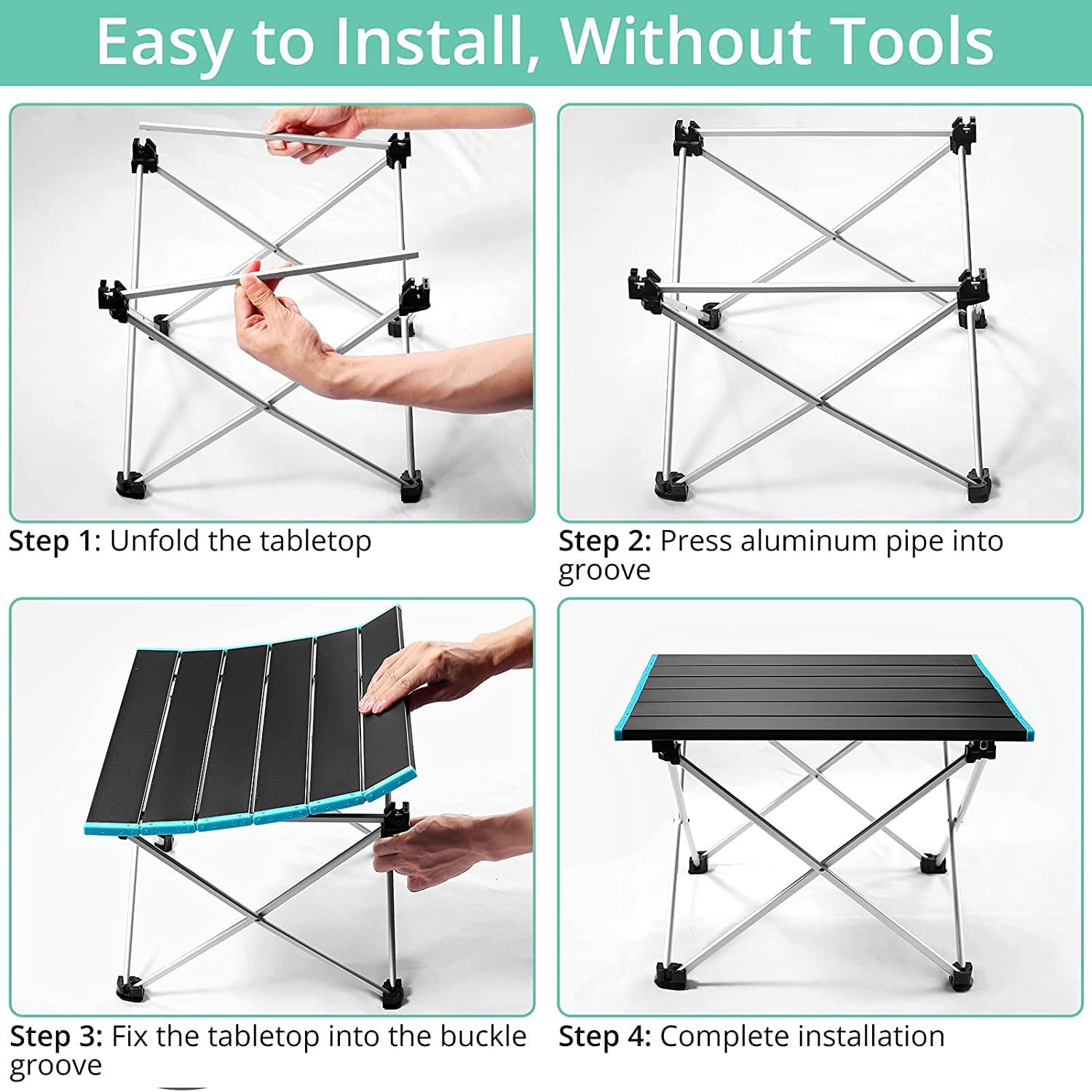 Easy to Install, Without Tools

Step 1: Unfold the tabletop

Step 2: Press aluminum pipe into groove

Step 3: Fix the tabletop into the buckle groove

Step 4: Complete installation