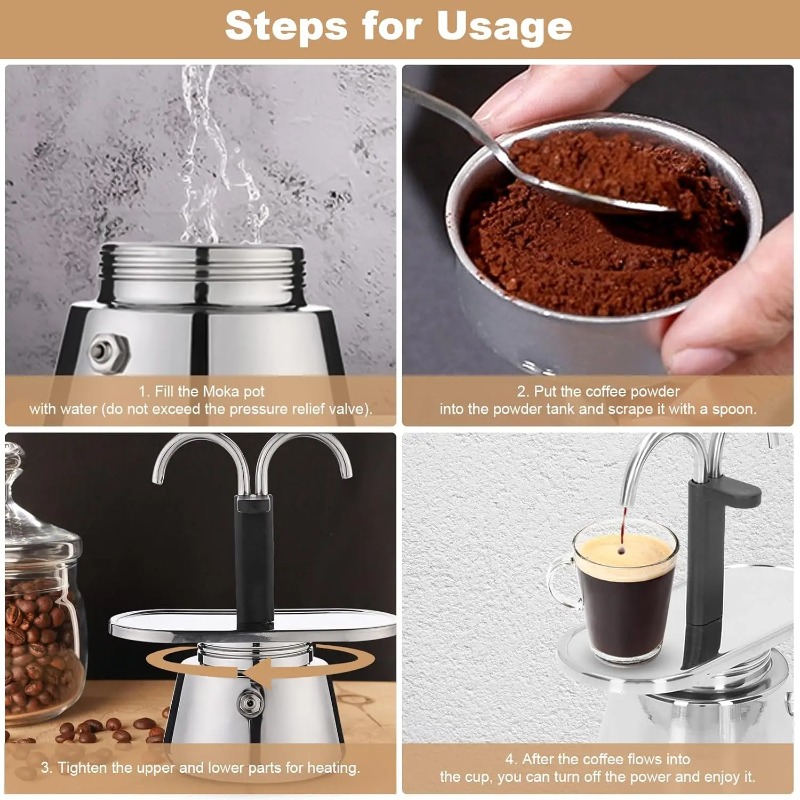 Steps for Usage

1. Fill the Moka pot with water (do not exceed the pressure relief valve).

2. Put the coffee powder into the powder tank and scrape it with a spoon.

3. Tighten the upper and lower parts for heating.

4. After the coffee flows into the cup, you can turn off the power and enjoy it.